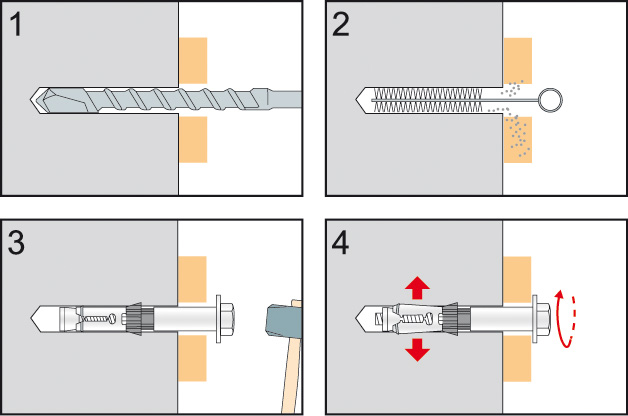 1

2

3

4